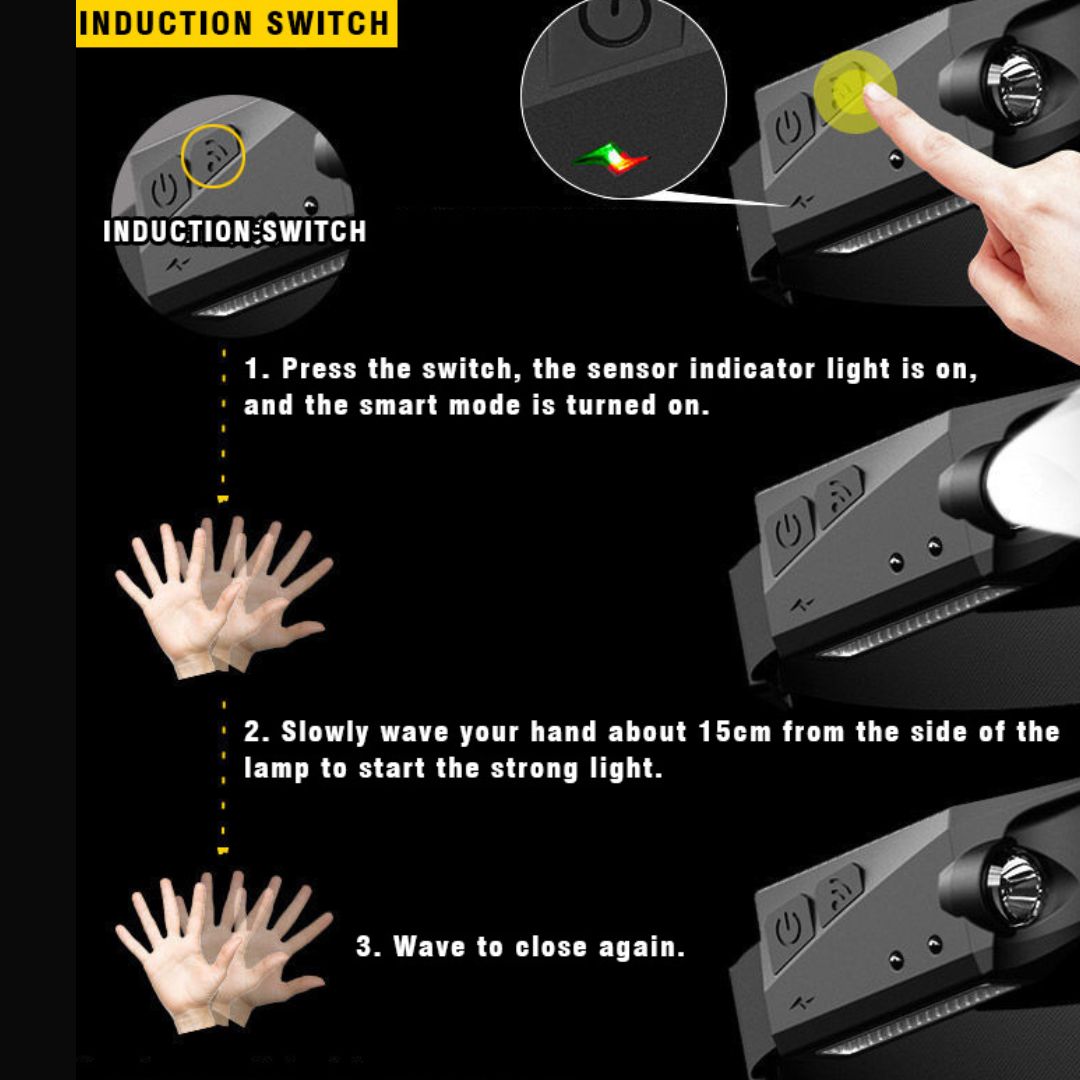 INDUCTION SWITCH

INDUCTION SWITCH

1. Press the switch, the sensor indicator light is on, and the smart mode is turned on.

2. Slowly wave your hand about 15cm from the side of the lamp to start the strong light.

3. Wave to close again.