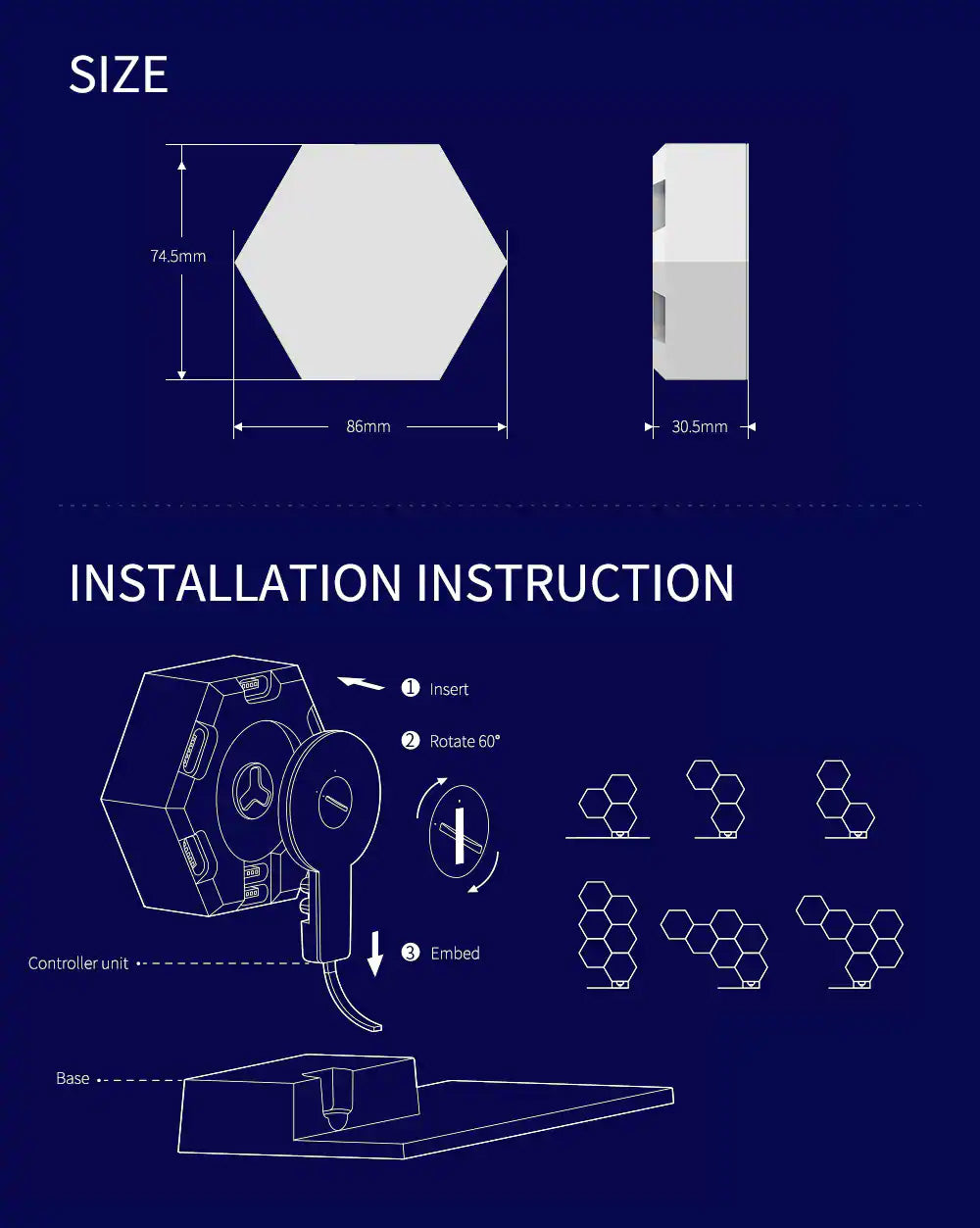 SIZE

74.5mm

86mm

30.5mm

INSTALLATION INSTRUCTION

❶ Insert

❷ Rotate 60°

❸ Embed

Controller unit

Base