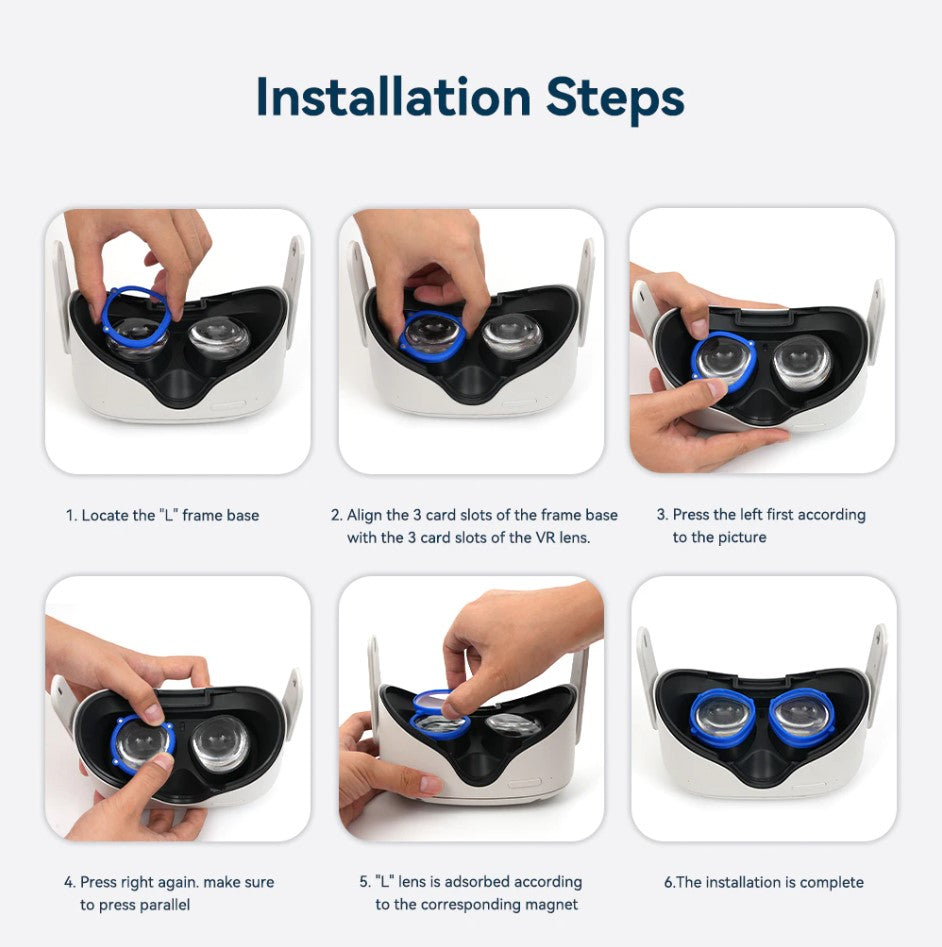 Installation Steps

1. Locate the "L" frame base

2. Align the 3 card slots of the frame base with the 3 card slots of the VR lens.

3. Press the left first according to the picture

4. Press right again. make sure to press parallel

5. "L" lens is adsorbed according to the corresponding magnet

6.The installation is complete